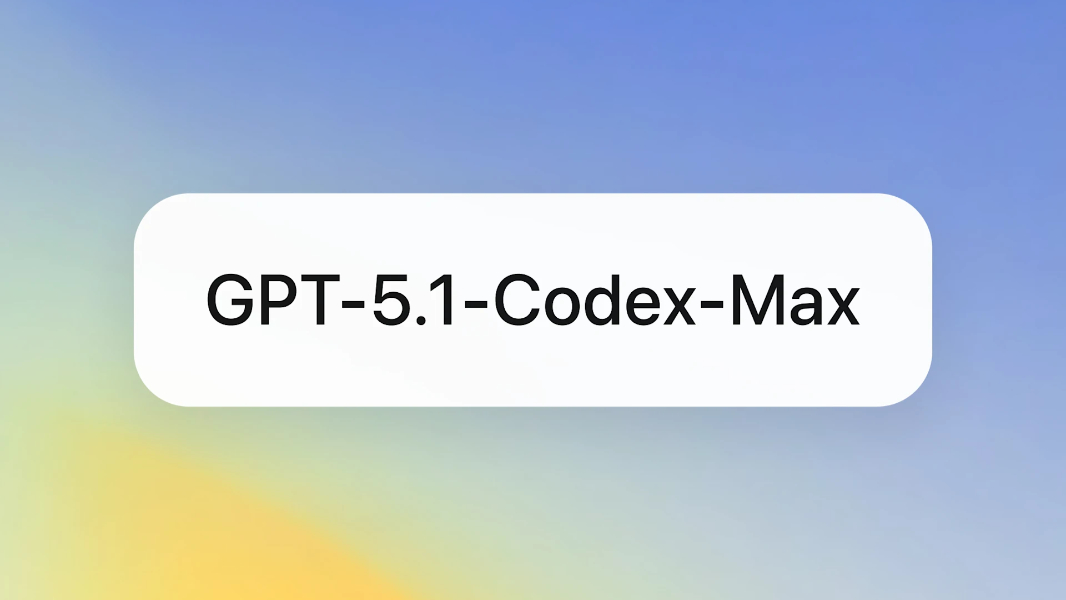 GPT-5.1-Codex-Max