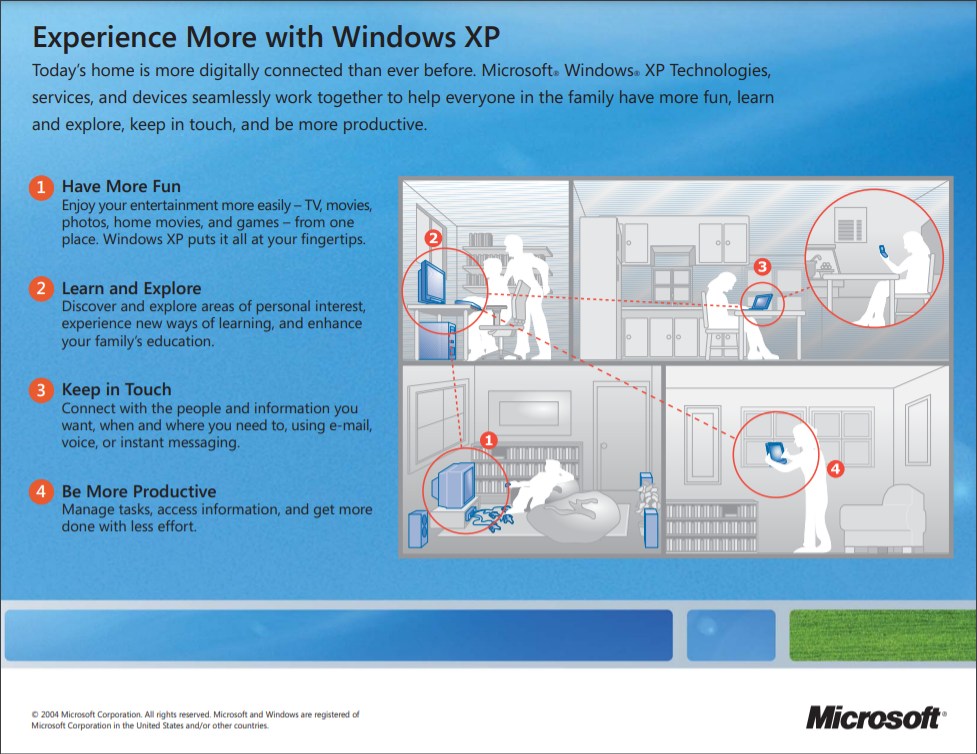 Experience More with Windows XP

Today's home is more digitally connected than ever before. Microsoft® Windows® XP Technologies, services, and devices seamlessly work together to help everyone in the family have more fun, learn and explore, keep in touch, and be more productive.

1 Have More Fun
Enjoy your entertainment more easily – TV, movies, photos, home movies, and games – from one place. Windows XP puts it all at your fingertips.

2 Learn and Explore
Discover and explore areas of personal interest, experience new ways of learning, and enhance your family's education.

3 Keep in Touch
Connect with the people and information you want, when and where you need to, using e-mail, voice, or instant messaging.

4 Be More Productive
Manage tasks, access information, and get more done with less effort.

2

3

1

4

© 2004 Microsoft Corporation. All rights reserved. Microsoft and Windows are registered of Microsoft Corporation in the United States and/or other countries.

Microsoft®